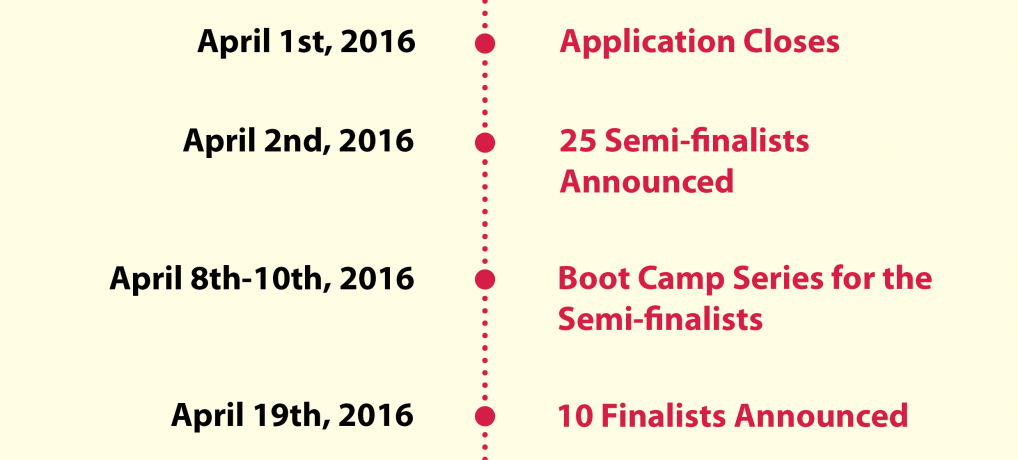 April 1st, 2016
Application Closes

April 2nd, 2016
25 Semi-finalists Announced

April 8th-10th, 2016
Boot Camp Series for the Semi-finalists

April 19th, 2016
10 Finalists Announced